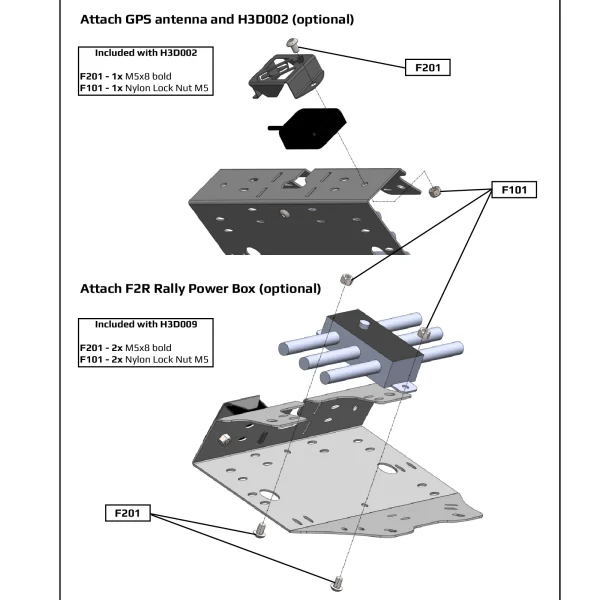 Attach GPS antenna and H3D002 (optional)

Included with H3D002

F201 - 1x M5x8 bold
F101 - 1x Nylon Lock Nut M5

F201

F101

Attach F2R Rally Power Box (optional)

Included with H3D009

F201 - 2x M5x8 bold
F101 - 2x Nylon Lock Nut M5

F201